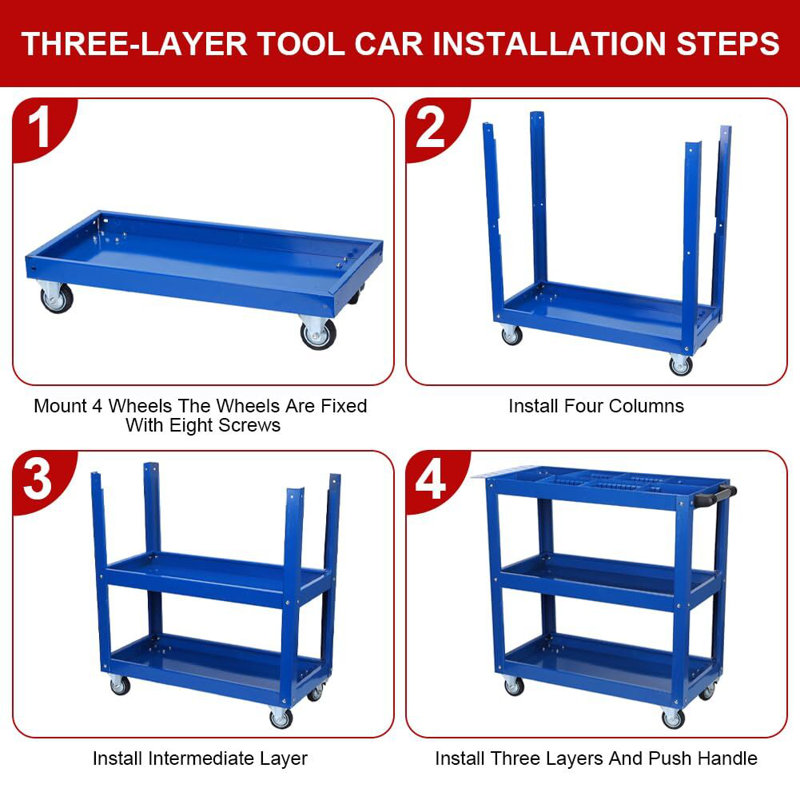 THREE-LAYER TOOL CAR INSTALLATION STEPS

1

Mount 4 Wheels The Wheels Are Fixed With Eight Screws

2

Install Four Columns

3

Install Intermediate Layer

4

Install Three Layers And Push Handle