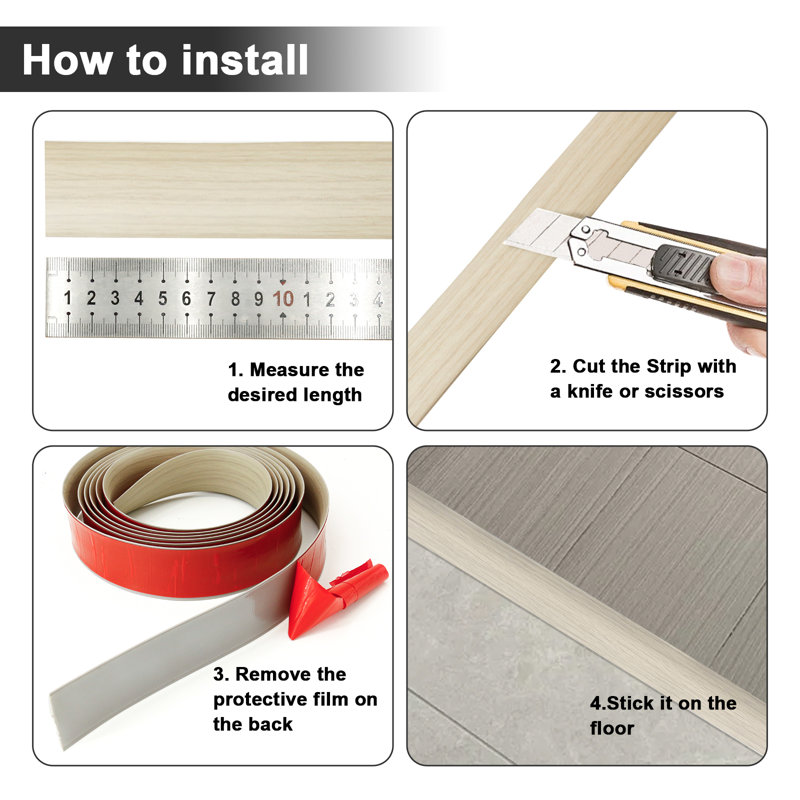 How to install

1 2 3 4 5 6 7 8 9 10 1 2 3 4

1. Measure the desired length

2. Cut the Strip with a knife or scissors

3. Remove the protective film on the back

4.Stick it on the floor