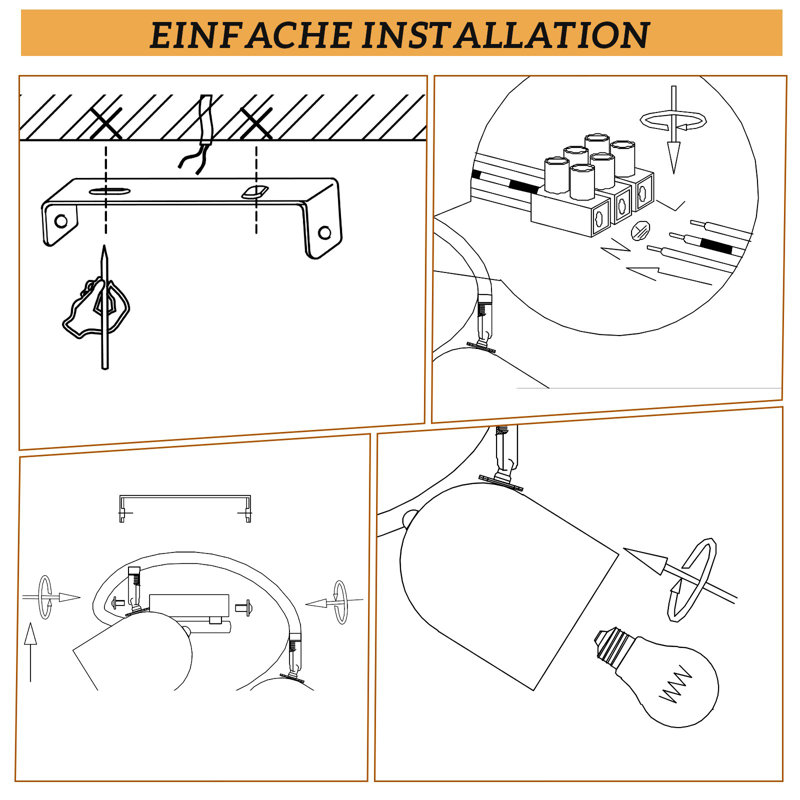 EINFACHE INSTALLATION