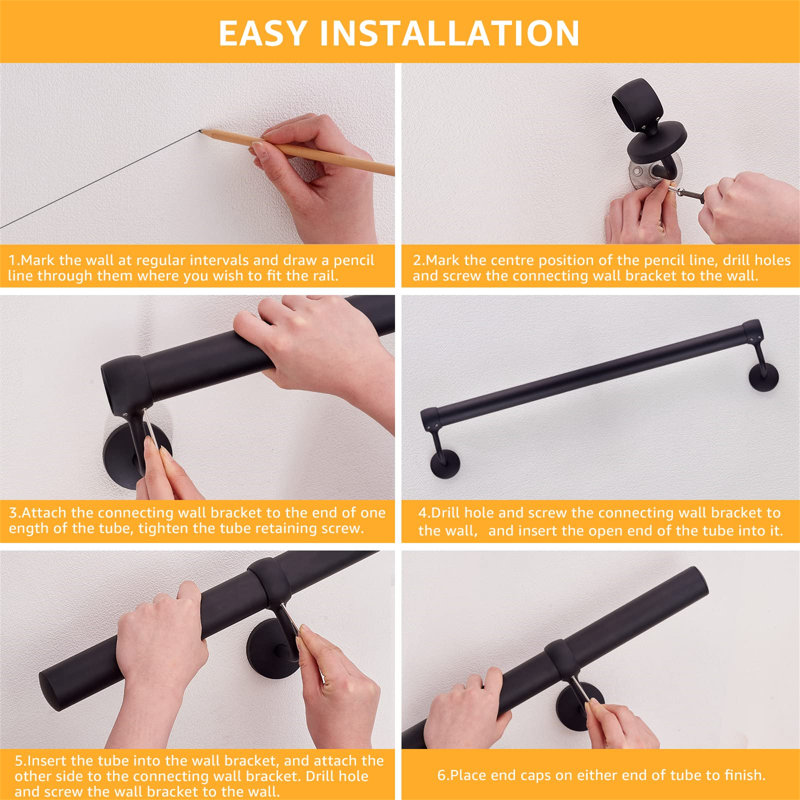 EASY INSTALLATION

1.Mark the wall at regular intervals and draw a pencil line through them where you wish to fit the rail.

2.Mark the centre position of the pencil line, drill holes and screw the connecting wall bracket to the wall.

3.Attach the connecting wall bracket to the end of one ength of the tube, tighten the tube retaining screw.

4.Drill hole and screw the connecting wall bracket to the wall, and insert the open end of the tube into it.

5.Insert the tube into the wall bracket, and attach the other side to the connecting wall bracket. Drill hole and screw the wall bracket to the wall.

6.Place end caps on either end of tube to finish.