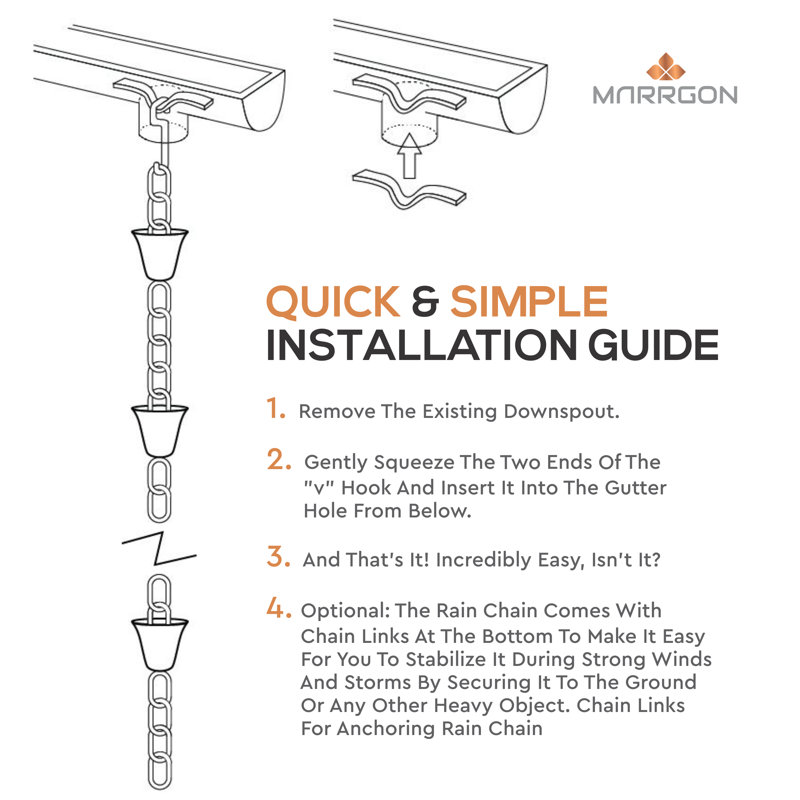 MARRGON

QUICK & SIMPLE INSTALLATION GUIDE

1. Remove The Existing Downspout.

2. Gently Squeeze The Two Ends Of The "v" Hook And Insert It Into The Gutter Hole From Below.

3. And That's It! Incredibly Easy, Isn't It?

4. Optional: The Rain Chain Comes With Chain Links At The Bottom To Make It Easy For You To Stabilize It During Strong Winds And Storms By Securing It To The Ground Or Any Other Heavy Object. Chain Links For Anchoring Rain Chain