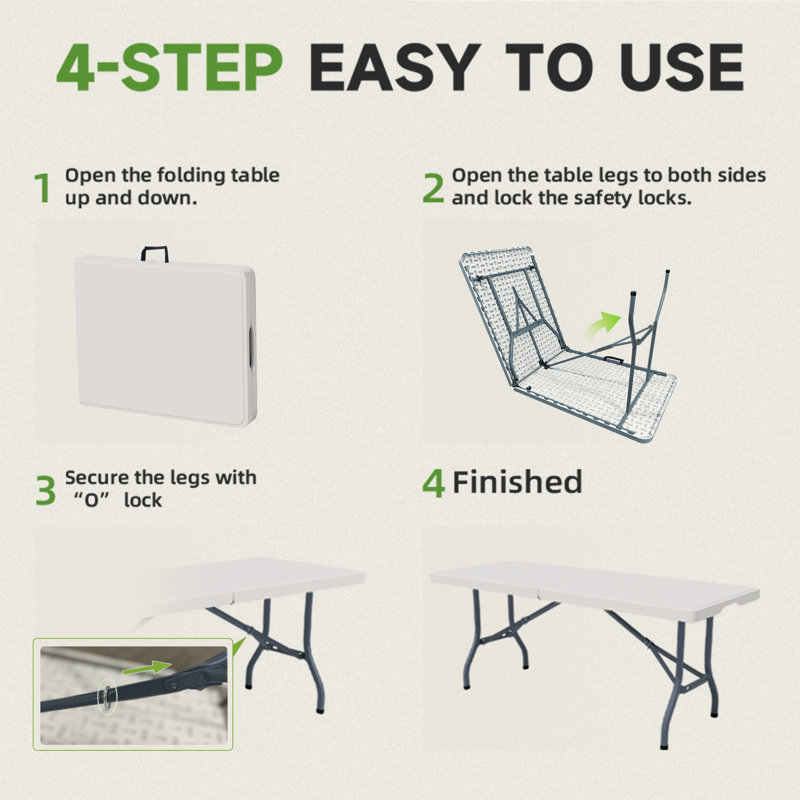 4-STEP EASY TO USE

1 Open the folding table up and down.

2 Open the table legs to both sides and lock the safety locks.

3 Secure the legs with “O” lock

4 Finished