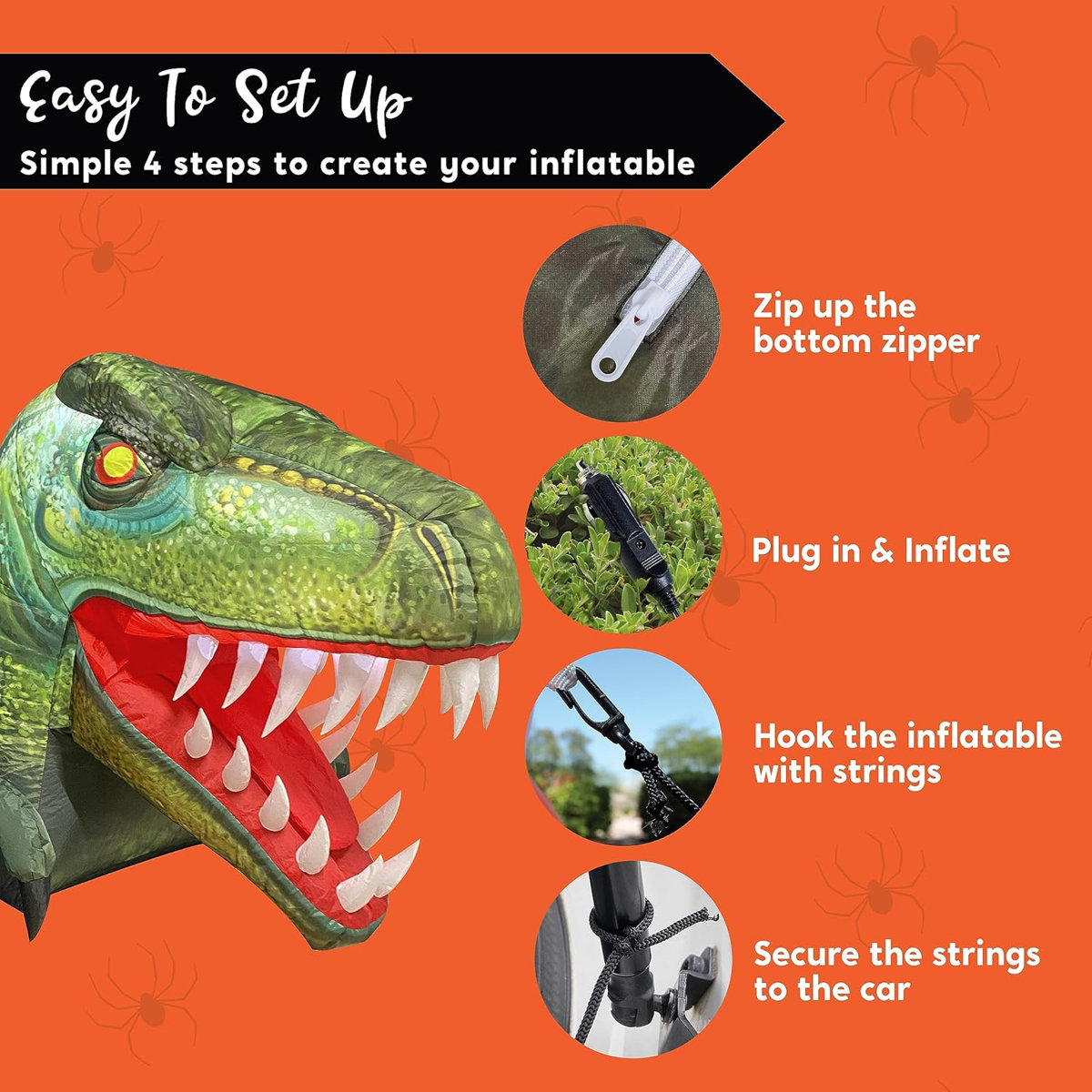 Easy To Set Up
Simple 4 steps to create your inflatable

Zip up the bottom zipper

Plug in & Inflate

Hook the inflatable with strings

Secure the strings to the car