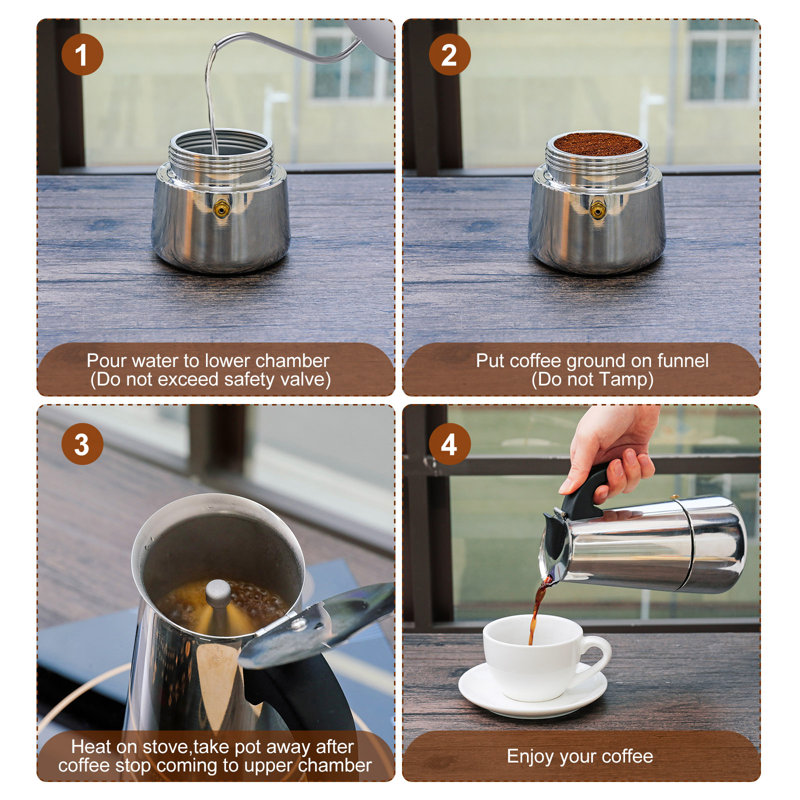 1

Pour water to lower chamber
(Do not exceed safety valve)

2

Put coffee ground on funnel
(Do not Tamp)

3

Heat on stove,take pot away after coffee stop coming to upper chamber

4

Enjoy your coffee