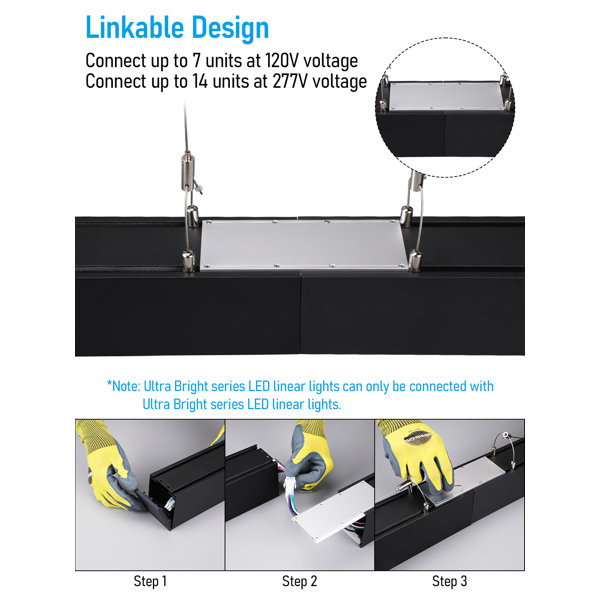 Linkable Design

Connect up to 7 units at 120V voltage
Connect up to 14 units at 277V voltage

*Note: Ultra Bright series LED linear lights can only be connected with Ultra Bright series LED linear lights.

Step 1

Step 2

Step 3