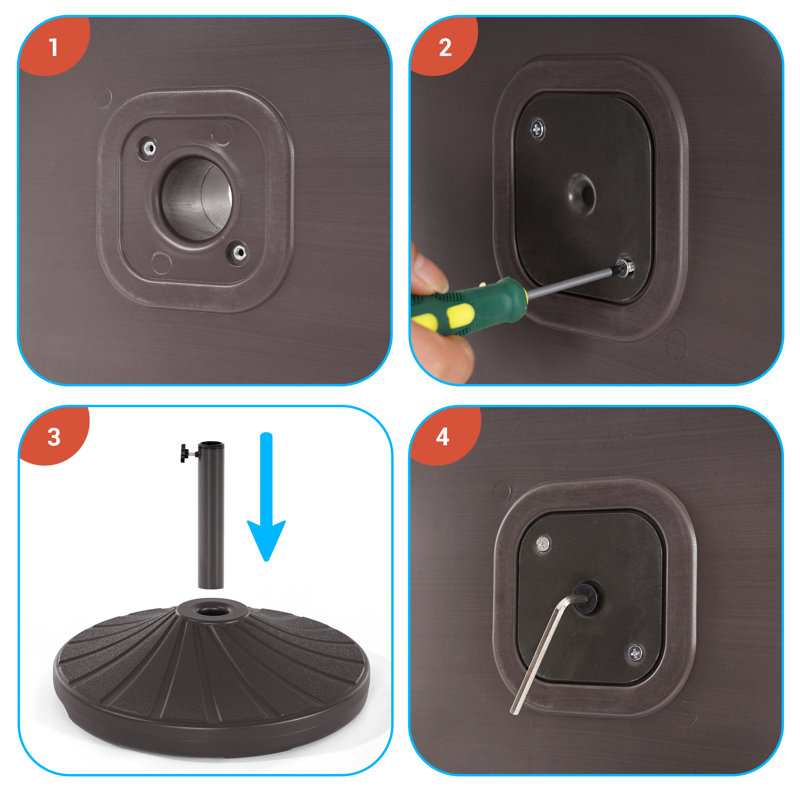 1

2

3

4