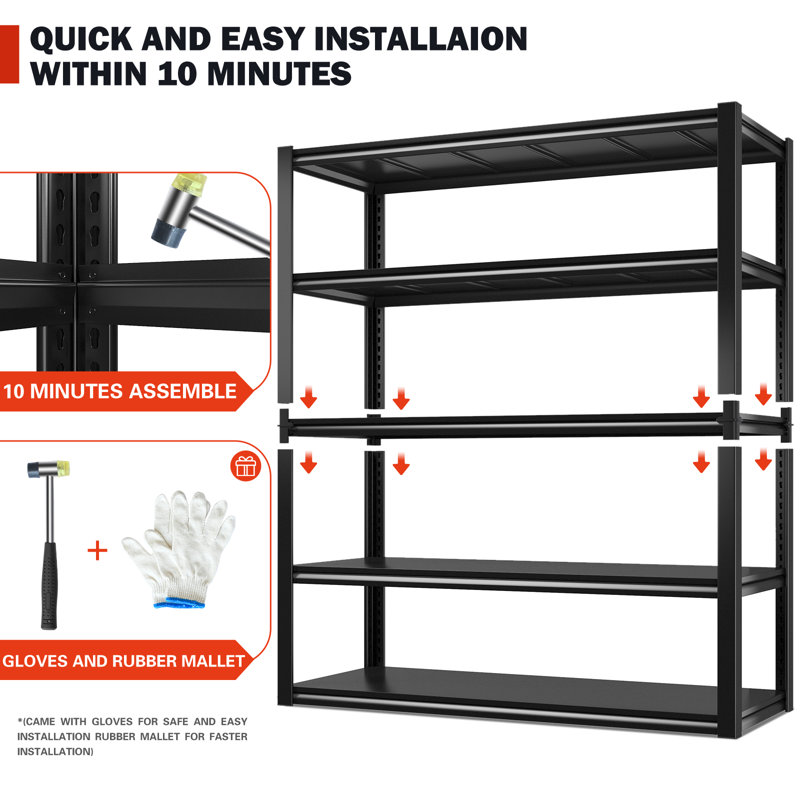 QUICK AND EASY INSTALLAION WITHIN 10 MINUTES

10 MINUTES ASSEMBLE

+

GLOVES AND RUBBER MALLET

*(CAME WITH GLOVES FOR SAFE AND EASY INSTALLATION RUBBER MALLET FOR FASTER INSTALLATION)