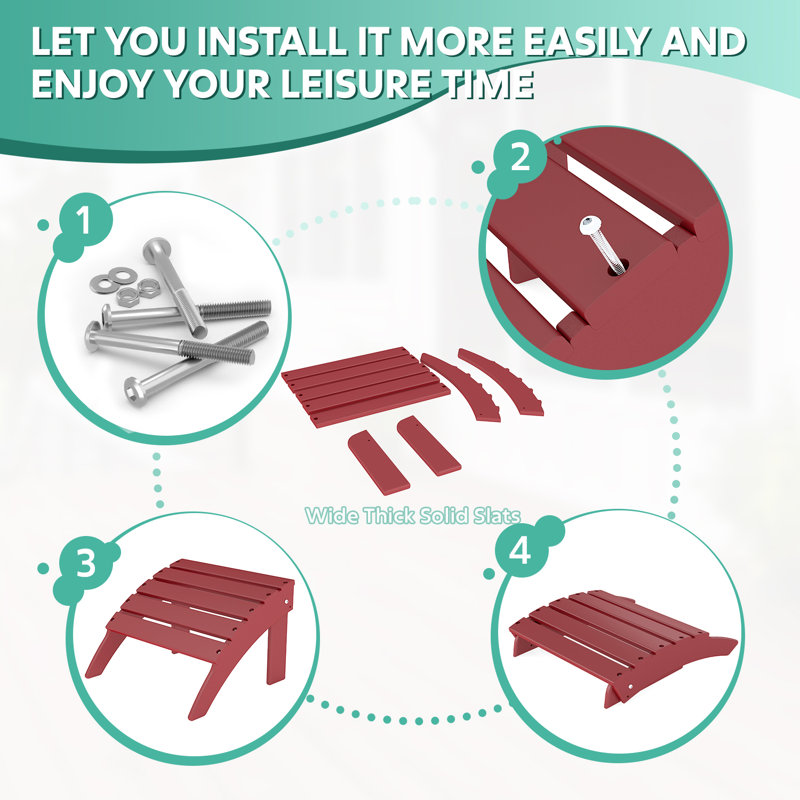 LET YOU INSTALL IT MORE EASILY AND ENJOY YOUR LEISURE TIME

1

2

Wide Thick Solid Slats

3

4