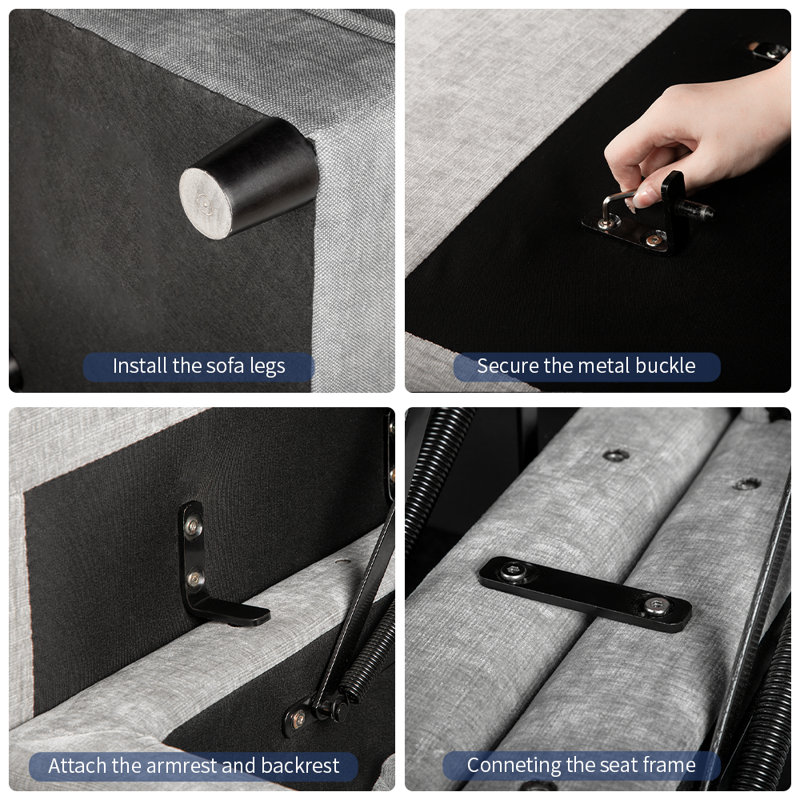 Install the sofa legs

Secure the metal buckle

Attach the armrest and backrest

Conneting the seat frame