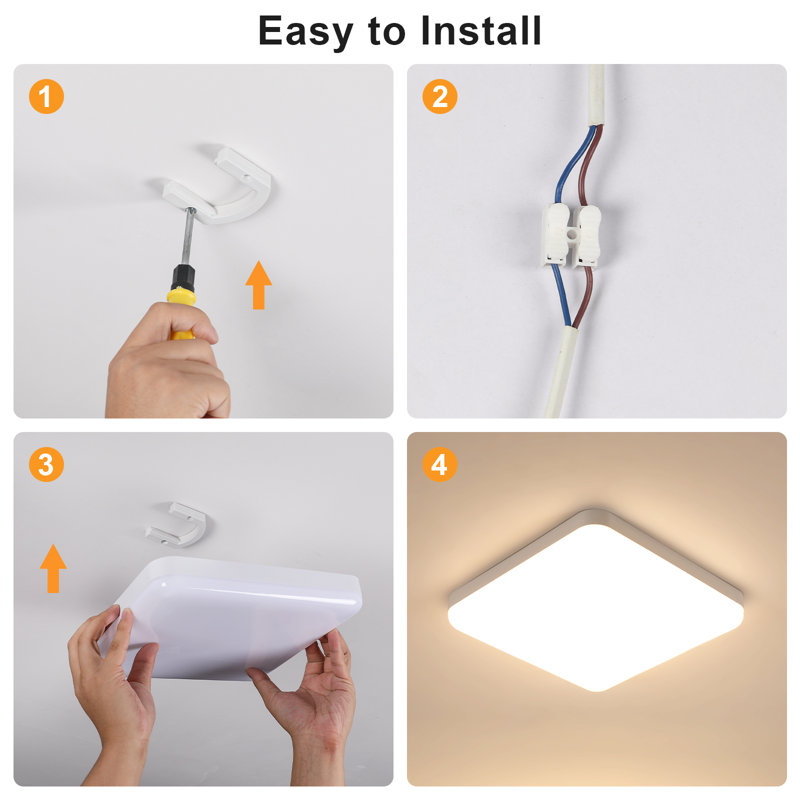 Easy to Install

1

2

3

4