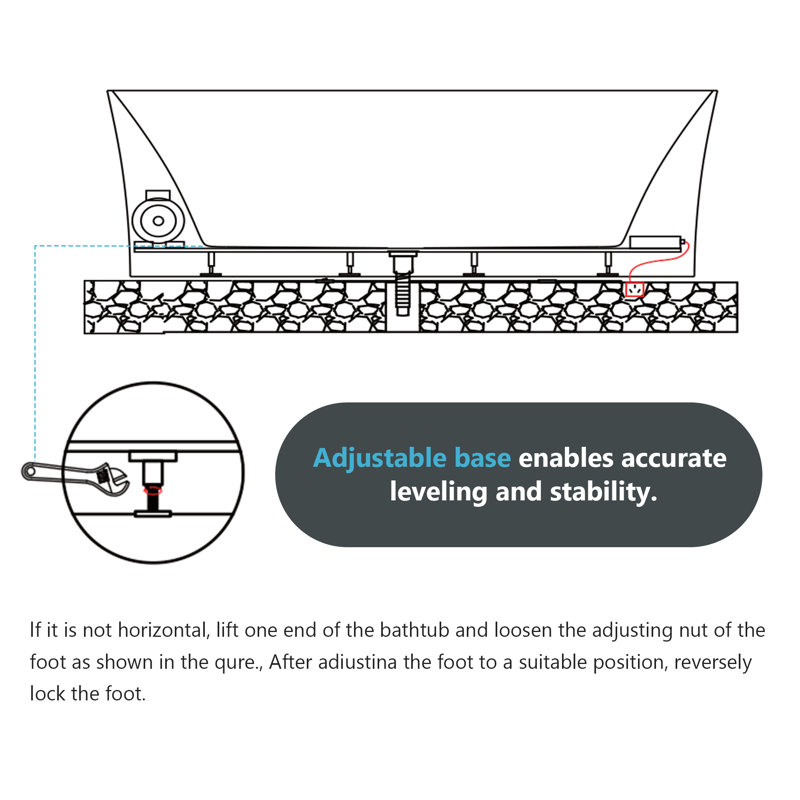 Adjustable base enables accurate leveling and stability.

If it is not horizontal, lift one end of the bathtub and loosen the adjusting nut of the foot as shown in the qure., After adiustina the foot to a suitable position, reversely lock the foot.