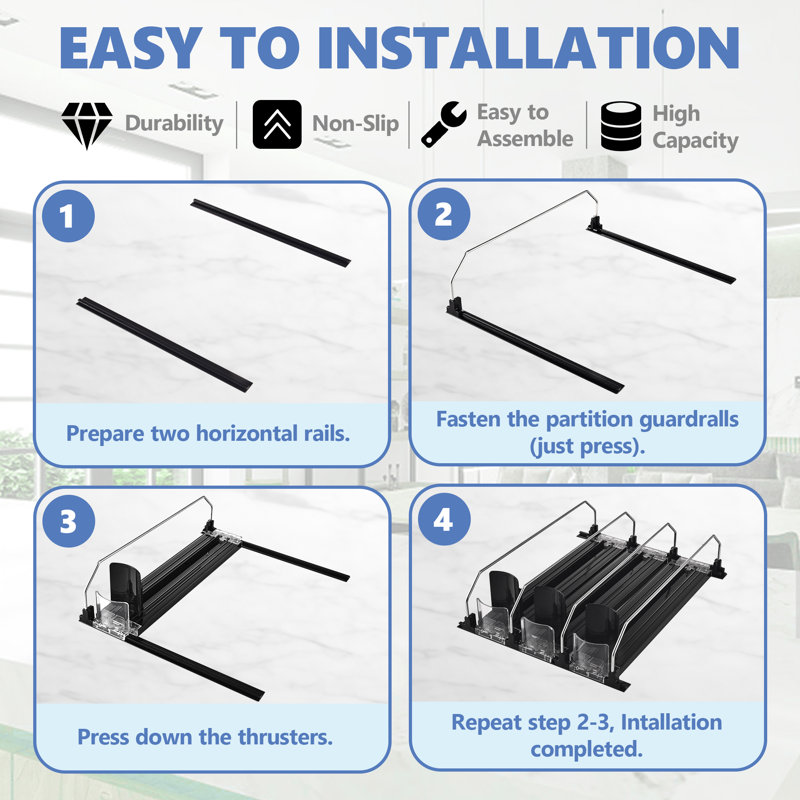 EASY TO INSTALLATION

Durability

Non-Slip

Easy to Assemble

High Capacity

1

Prepare two horizontal rails.

2

Fasten the partition guardralls (just press).

3

Press down the thrusters.

4

Repeat step 2-3, Intallation completed.