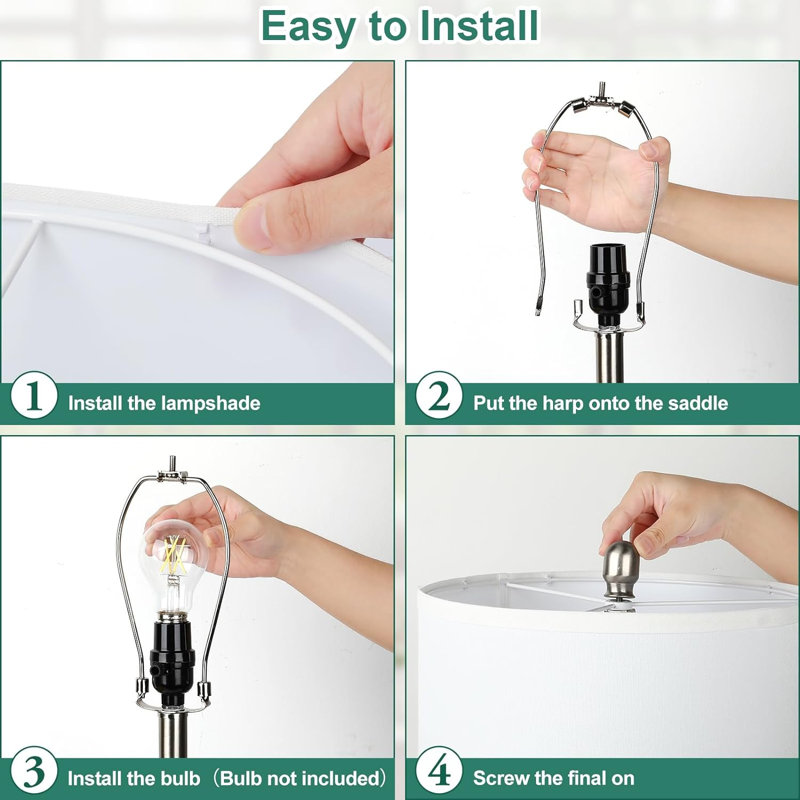 Easy to Install

1 Install the lampshade

2 Put the harp onto the saddle

3 Install the bulb（Bulb not included）

4 Screw the final on