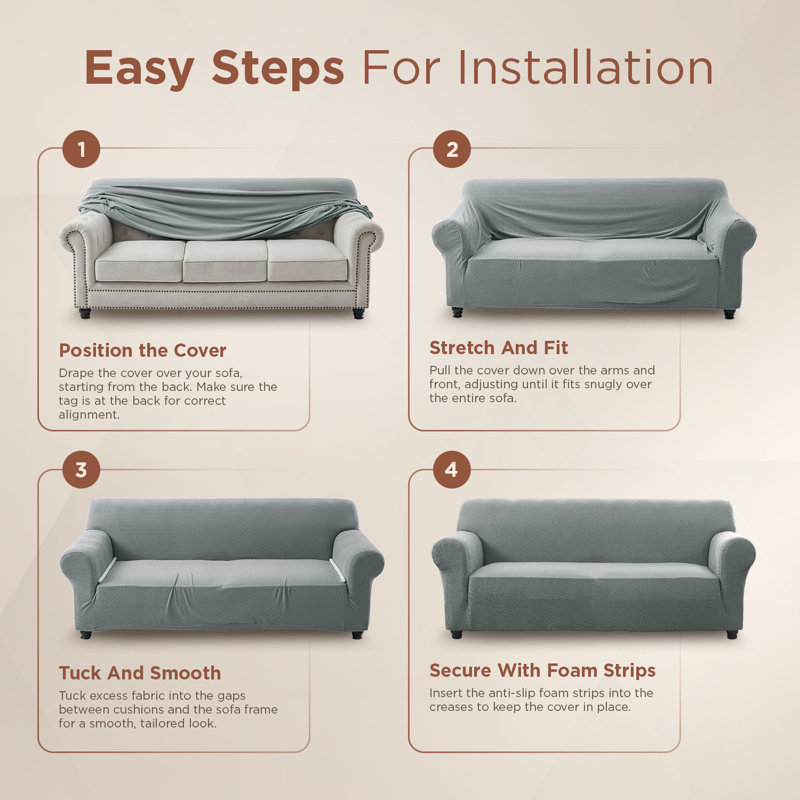 Easy Steps For Installation

1

Position the Cover

Drape the cover over your sofa, starting from the back. Make sure the tag is at the back for correct alignment.

2

Stretch And Fit

Pull the cover down over the arms and front, adjusting until it fits snugly over the entire sofa.

3

Tuck And Smooth

Tuck excess fabric into the gaps between cushions and the sofa frame for a smooth, tailored look.

4

Secure With Foam Strips

Insert the anti-slip foam strips into the creases to keep the cover in place.