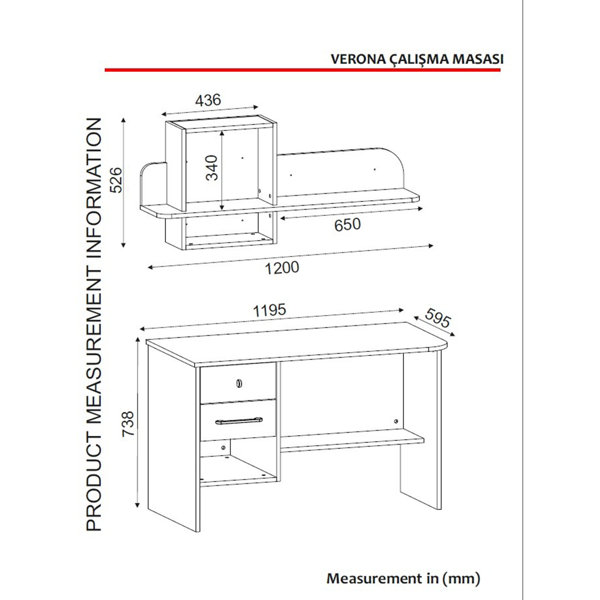 VERONA ÇALIŞMA MASASI

PRODUCT MEASUREMENT INFORMATION

436

526

340

650

1200

1195

595

738

Measurement in (mm)