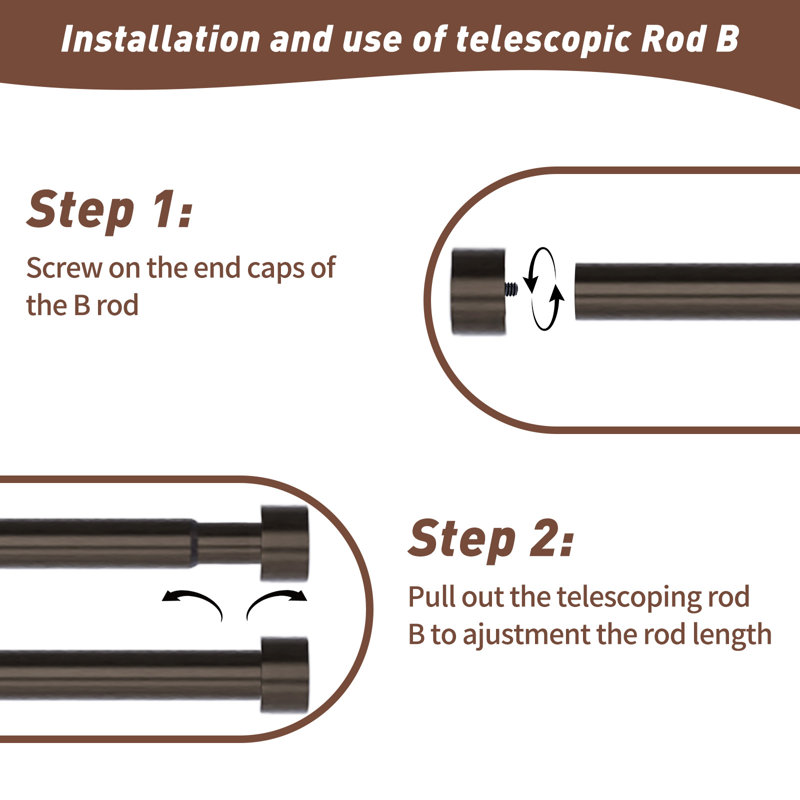 Installation and use of telescopic Rod B

Step 1:

Screw on the end caps of the B rod

Step 2:

Pull out the telescoping rod B to ajustment the rod length