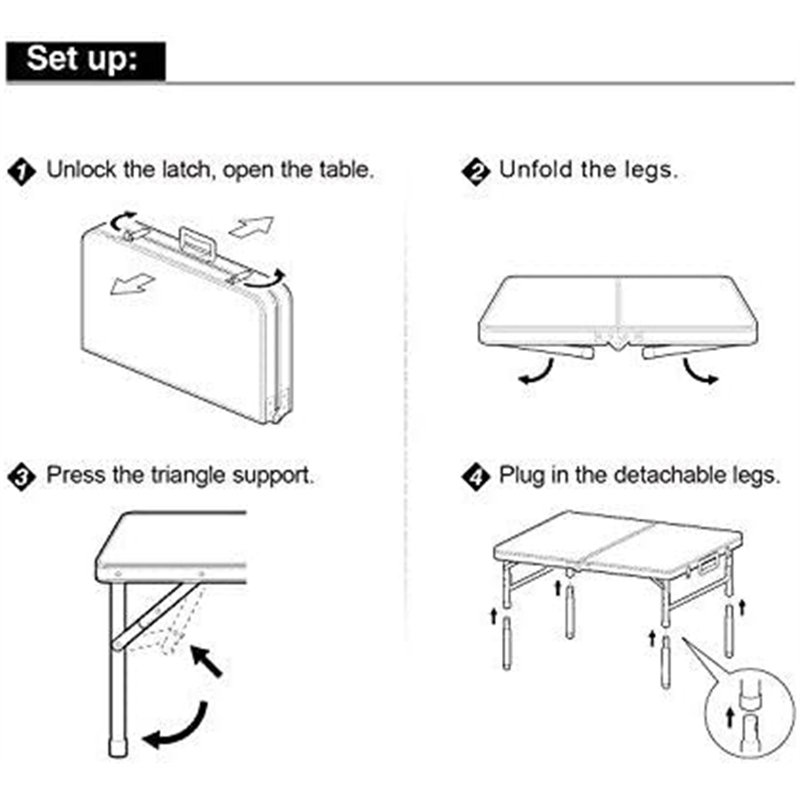 Set up:

1 Unlock the latch, open the table.

2 Unfold the legs.

3 Press the triangle support.

4 Plug in the detachable legs.