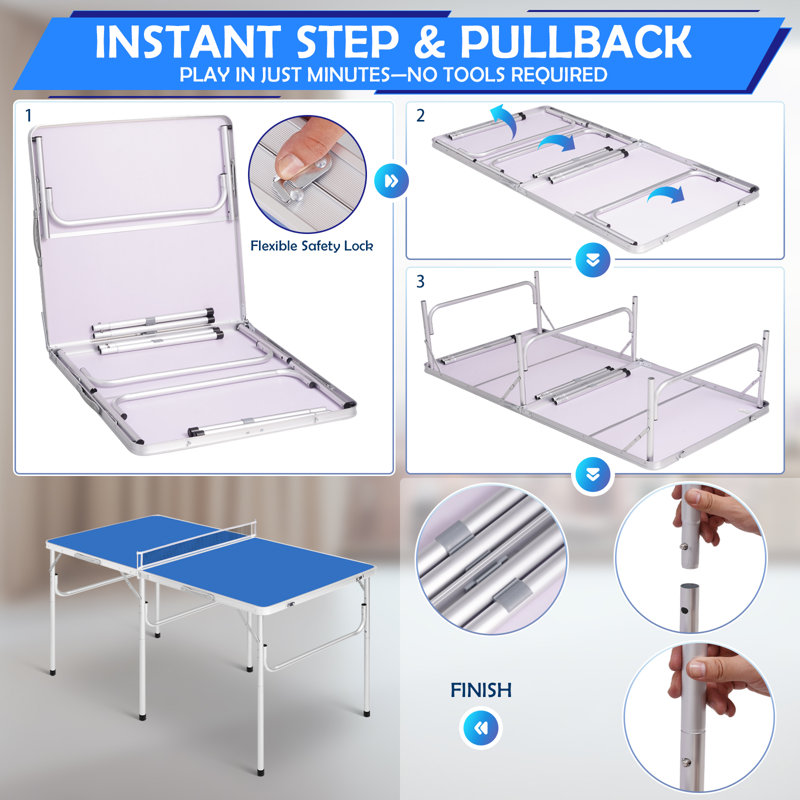 INSTANT STEP & PULLBACK
PLAY IN JUST MINUTES—NO TOOLS REQUIRED

1

Flexible Safety Lock

2

3

FINISH