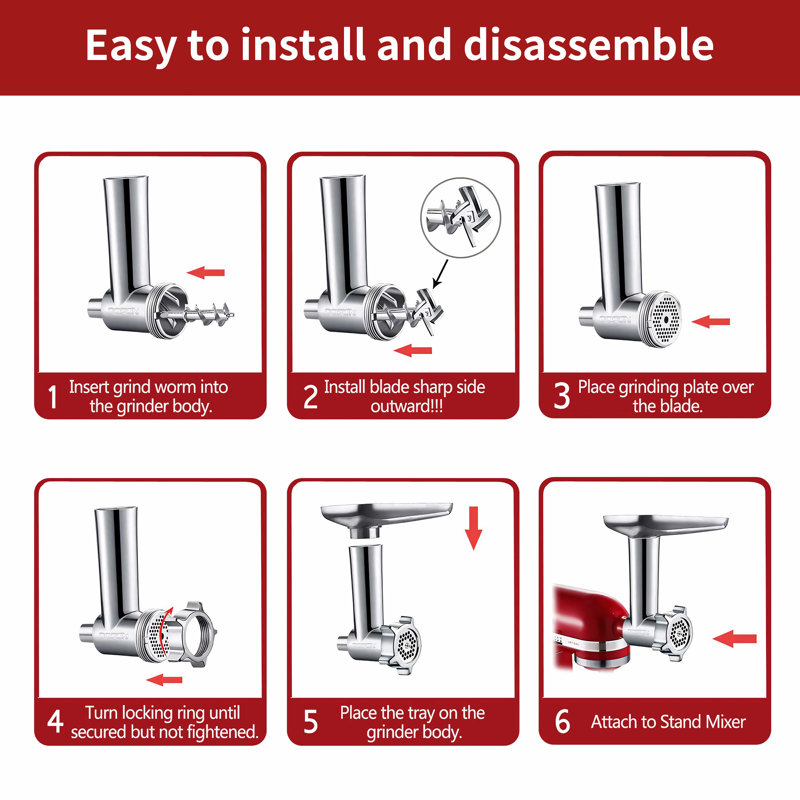 Easy to install and disassemble

1 Insert grind worm into the grinder body.

2 Install blade sharp side outward!!!

3 Place grinding plate over the blade.

4 Turn locking ring until secured but not fightened.

5 Place the tray on the grinder body.

6 Attach to Stand Mixer