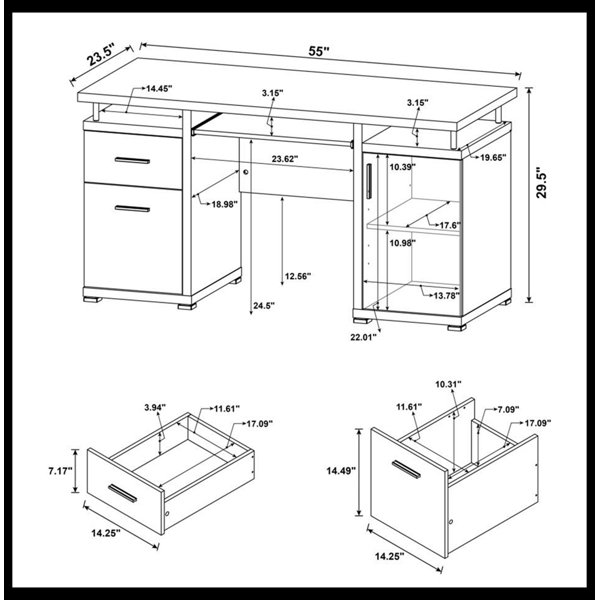 23.5"
55"
14.45"
3.15"
3.15"
19.65"
29.5"
23.62"
10.39"
18.98"
17.6"
10.98"
12.56"
13.78"
24.5"
22.01"

3.94"
11.61"
17.09"
7.17"
14.25"

10.31"
11.61"
7.09"
17.09"
14.49"
14.25"