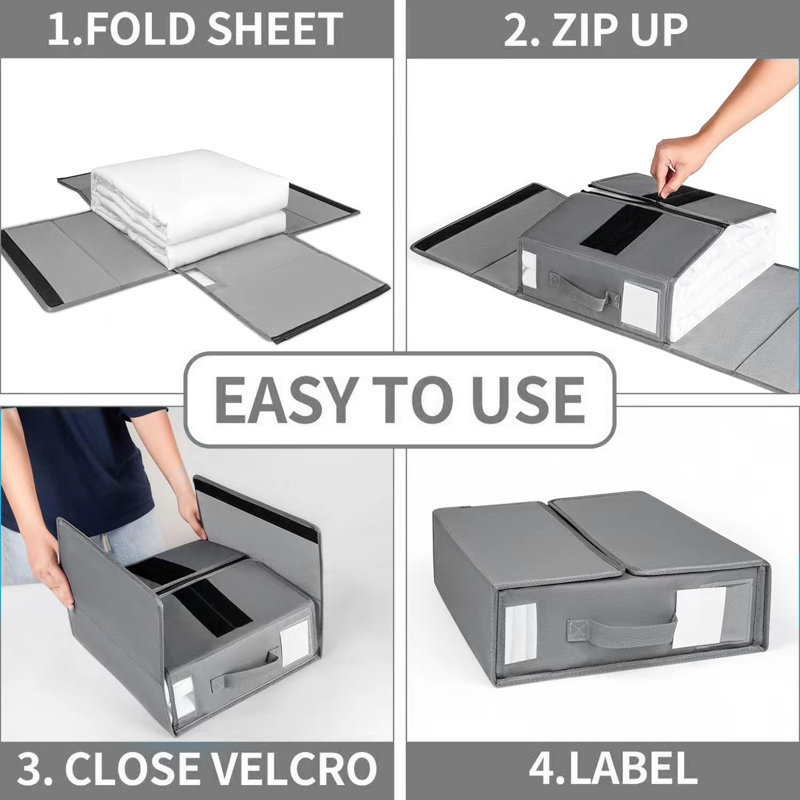 1.FOLD SHEET

2. ZIP UP

EASY TO USE

3. CLOSE VELCRO

4.LABEL