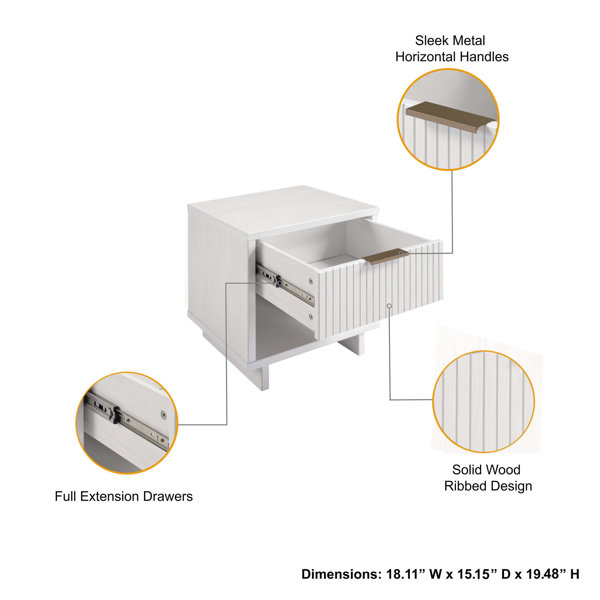 Sleek Metal
Horizontal Handles

Full Extension Drawers

Solid Wood
Ribbed Design

Dimensions: 18.11” W x 15.15” D x 19.48” H