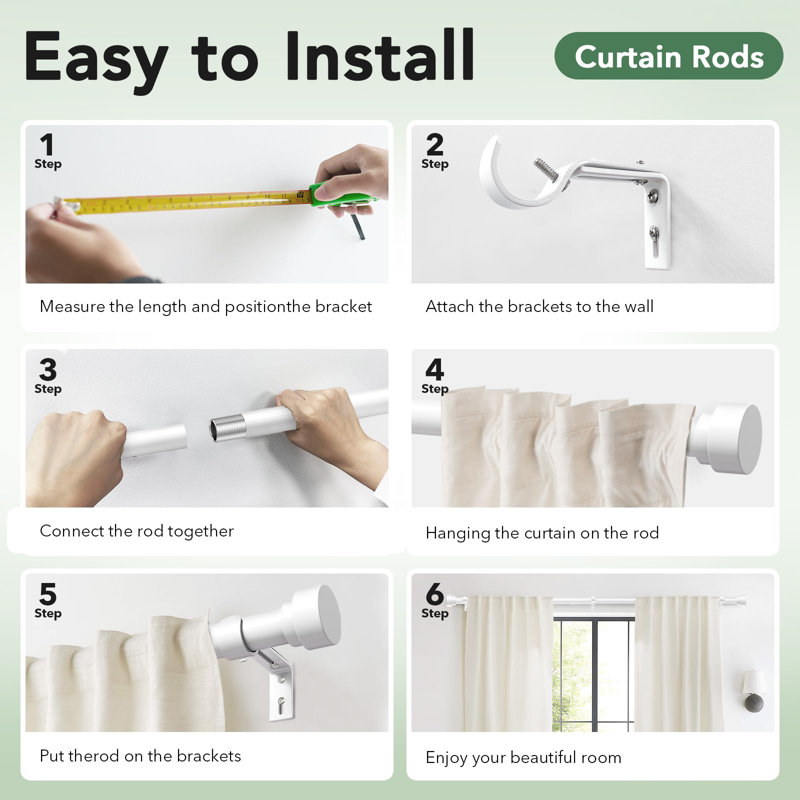 Easy to Install

Curtain Rods

1
Step

Measure the length and positionthe bracket

2
Step

Attach the brackets to the wall

3
Step

Connect the rod together

4
Step

Hanging the curtain on the rod

5
Step

Put therod on the brackets

6
Step

Enjoy your beautiful room