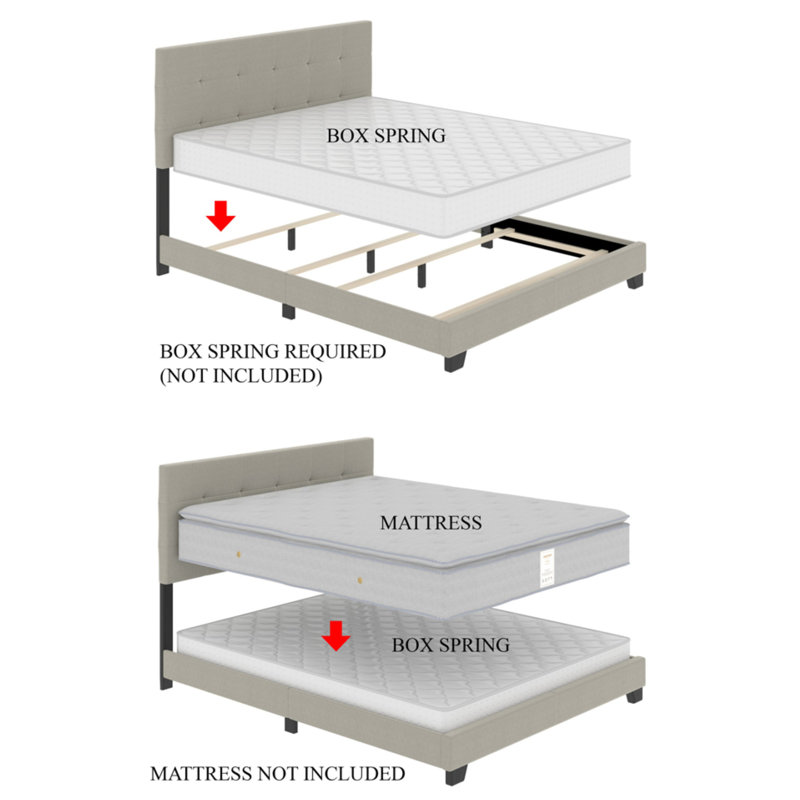 BOX SPRING

BOX SPRING REQUIRED
(NOT INCLUDED)

MATTRESS

BOX SPRING

MATTRESS NOT INCLUDED