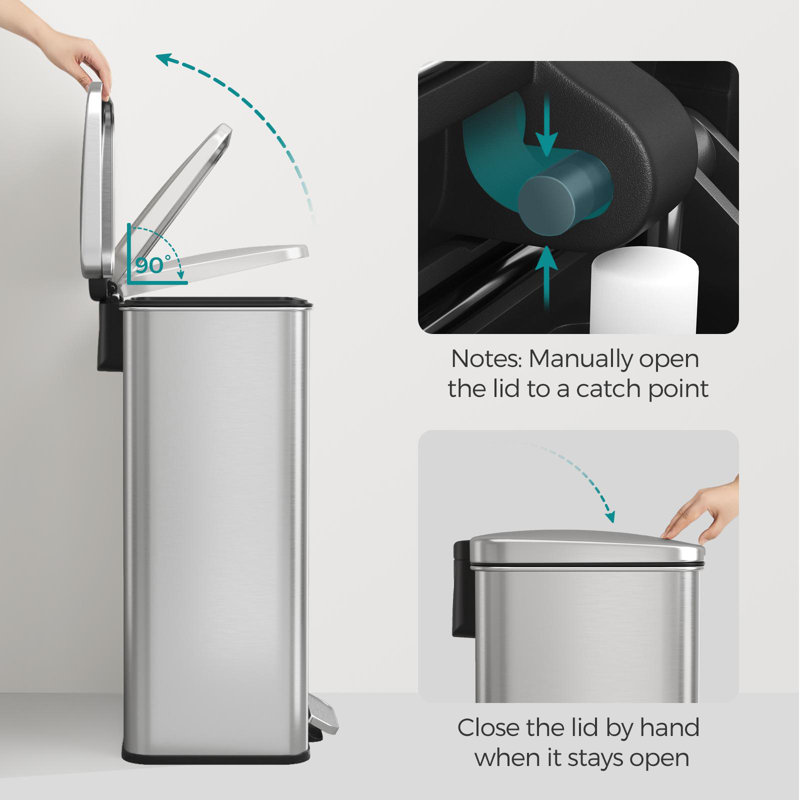 90°

Notes: Manually open the lid to a catch point

Close the lid by hand when it stays open