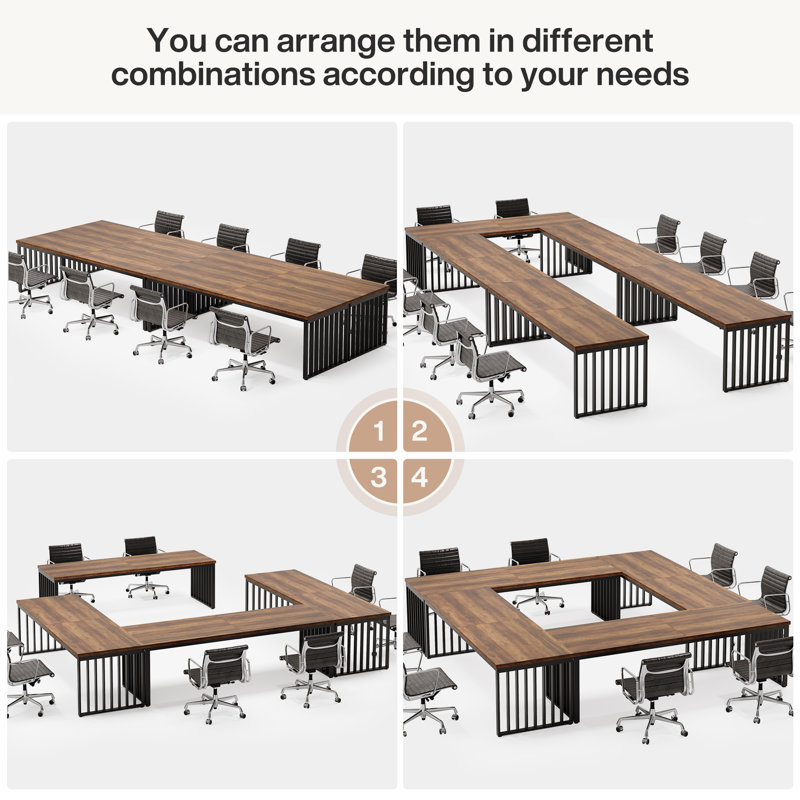 You can arrange them in different combinations according to your needs

1 2
3 4