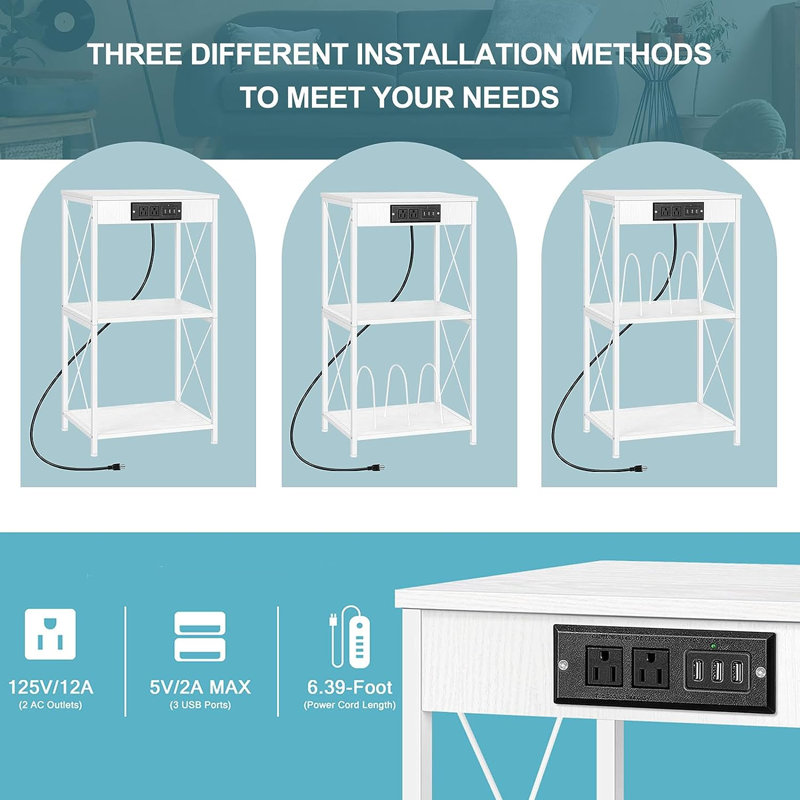 THREE DIFFERENT INSTALLATION METHODS TO MEET YOUR NEEDS

125V/12A
(2 AC Outlets)

5V/2A MAX
(3 USB Ports)

6.39-Foot
(Power Cord Length)