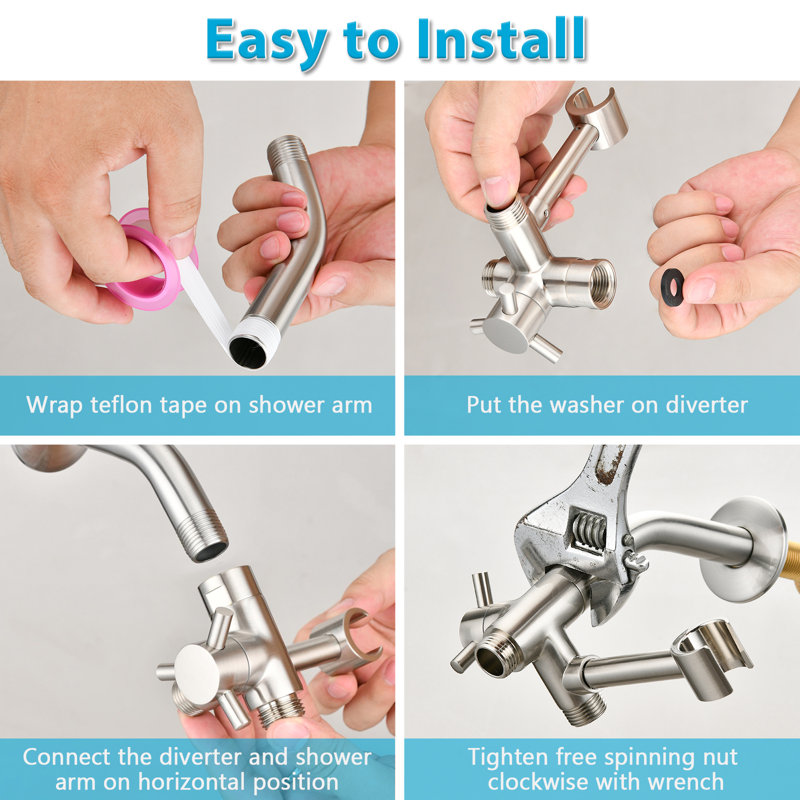 Easy to Install

Wrap teflon tape on shower arm

Put the washer on diverter

Connect the diverter and shower arm on horizontal position

Tighten free spinning nut clockwise with wrench