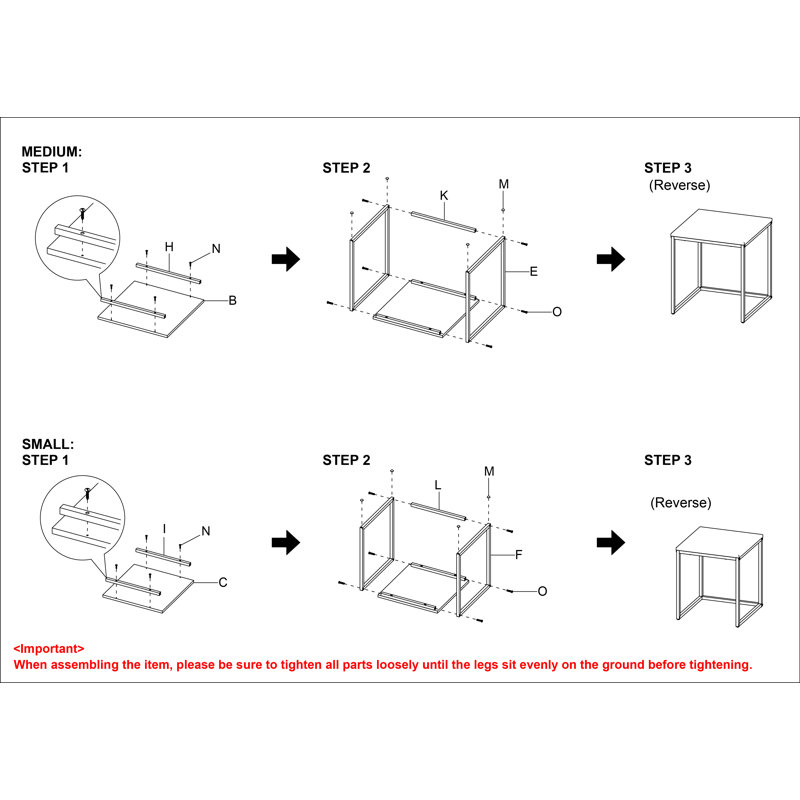 MEDIUM:
STEP 1

H
N
B

STEP 2

K
M
E
O

STEP 3
(Reverse)

SMALL:
STEP 1

I
N
C

STEP 2

L
M
F
O

STEP 3

(Reverse)

<Important>
When assembling the item, please be sure to tighten all parts loosely until the legs sit evenly on the ground before tightening.