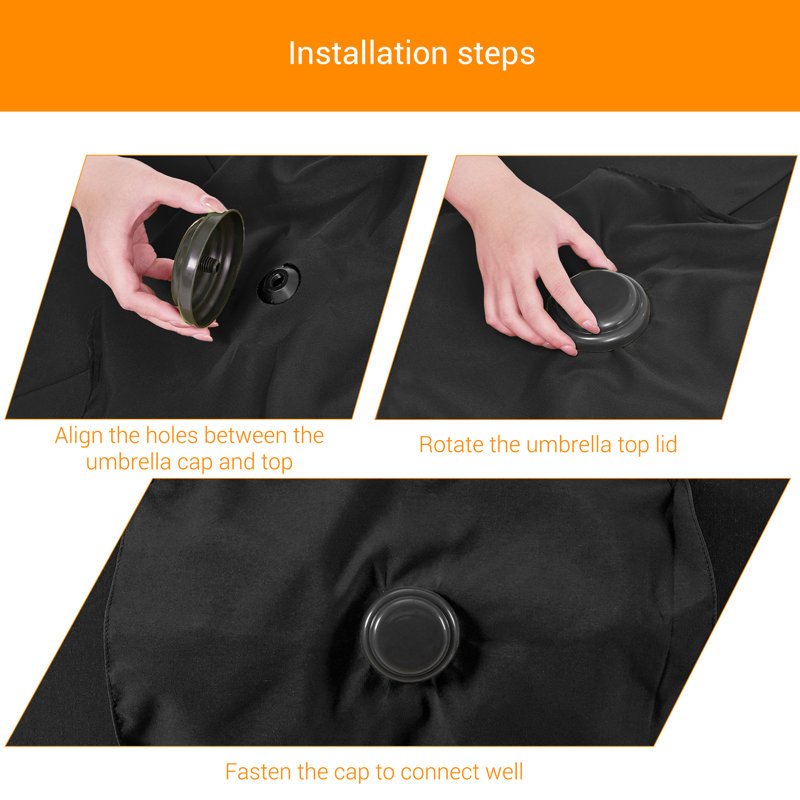 Installation steps

Align the holes between the umbrella cap and top

Rotate the umbrella top lid

Fasten the cap to connect well