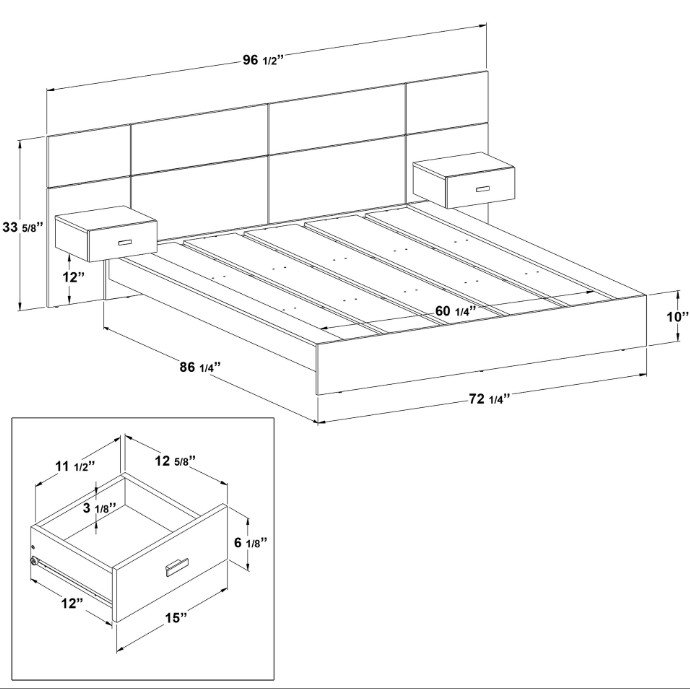 96 1/2"

33 5/8"

12"

60 1/4"

10"

86 1/4"

72 1/4"

11 1/2"

12 5/8"

3 1/8"

6 1/8"

12"

15"