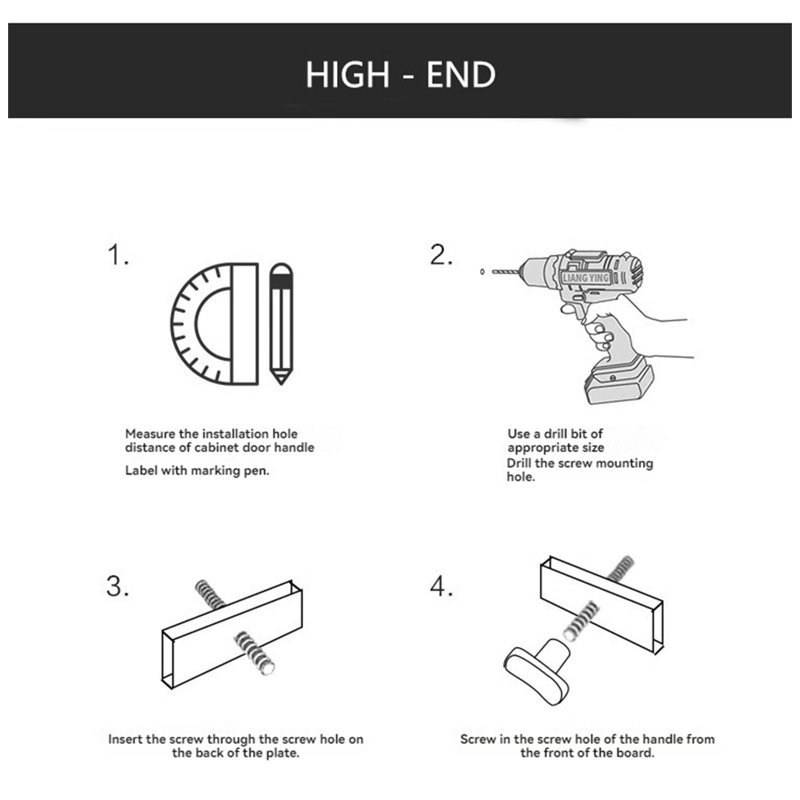 HIGH - END

1.

Measure the installation hole distance of cabinet door handle

Label with marking pen.

2.

LIANG YING

Use a drill bit of appropriate size
Drill the screw mounting hole.

3.

Insert the screw through the screw hole on the back of the plate.

4.

Screw in the screw hole of the handle from the front of the board.