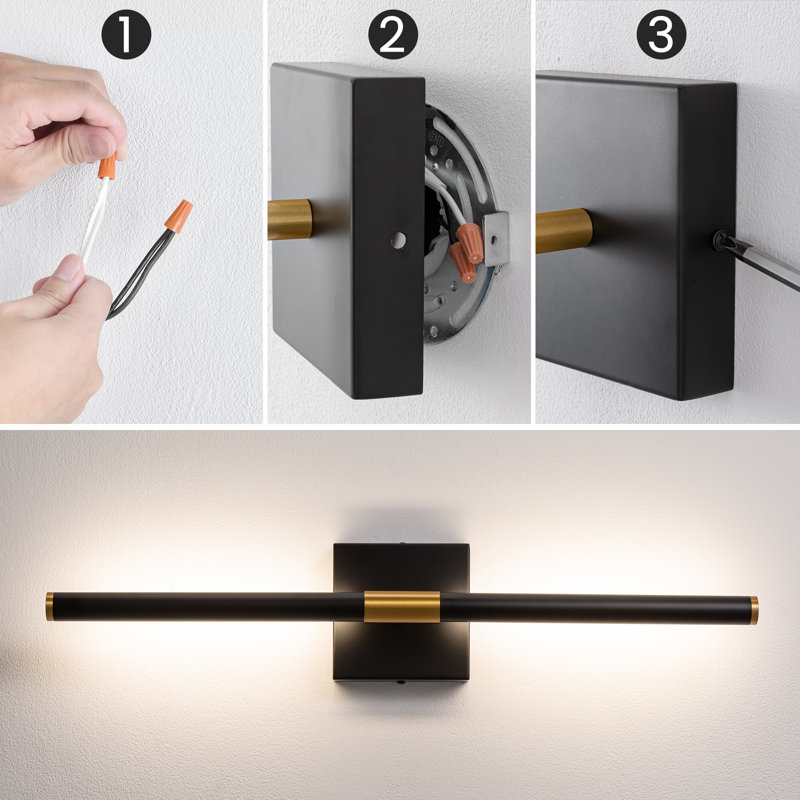 1

2

3