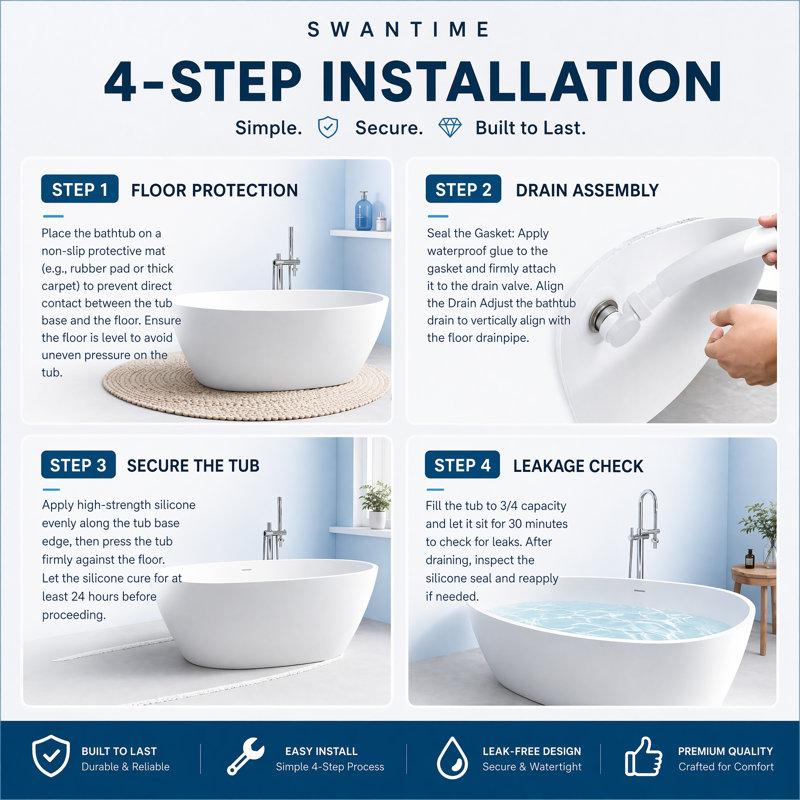 SWANTIME

4-STEP INSTALLATION

Simple. Secure. Built to Last.

STEP 1 FLOOR PROTECTION

Place the bathtub on a non-slip protective mat (e.g., rubber pad or thick carpet) to prevent direct contact between the tub base and the floor. Ensure the floor is level to avoid uneven pressure on the tub.

STEP 2 DRAIN ASSEMBLY

Seal the Gasket: Apply waterproof glue to the gasket and firmly attach it to the drain valve. Align the Drain Adjust the bathtub drain to vertically align with the floor drainpipe.

STEP 3 SECURE THE TUB

Apply high-strength silicone evenly along the tub base edge, then press the tub firmly against the floor. Let the silicone cure for at least 24 hours before proceeding.

STEP 4 LEAKAGE CHECK

Fill the tub to 3/4 capacity and let it sit for 30 minutes to check for leaks. After draining, inspect the silicone seal and reapply if needed.

BUILT TO LAST
Durable & Reliable

EASY INSTALL
Simple 4-Step Process

LEAK-FREE DESIGN
Secure & Watertight

PREMIUM QUALITY
Crafted for Comfort