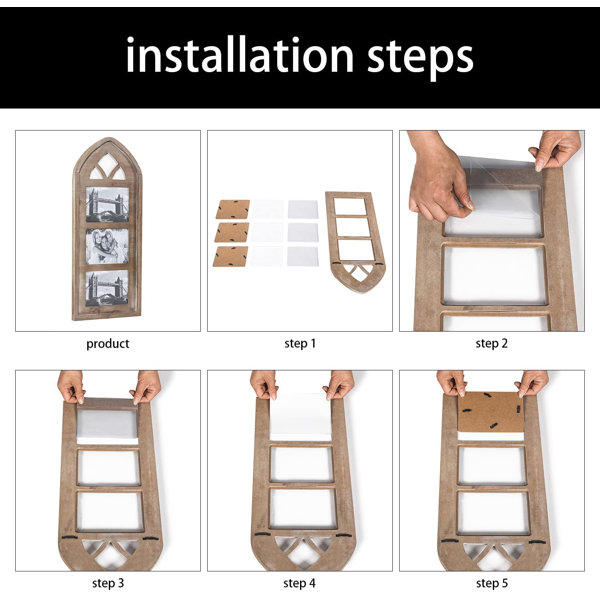 installation steps

product

step 1

step 2

step 3

step 4

step 5