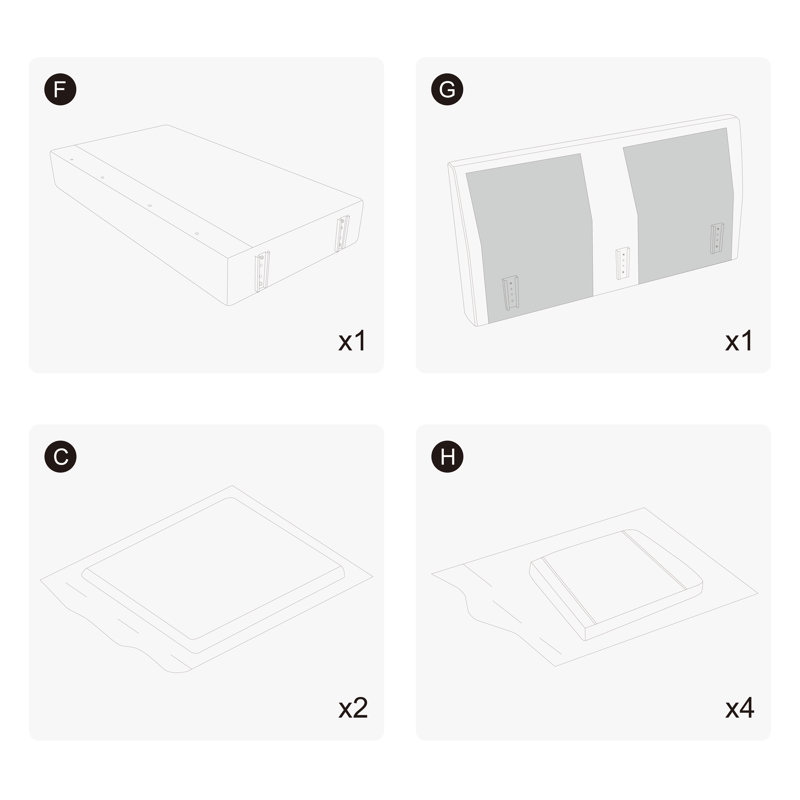 F

x1

G

x1

C

x2

H

x4