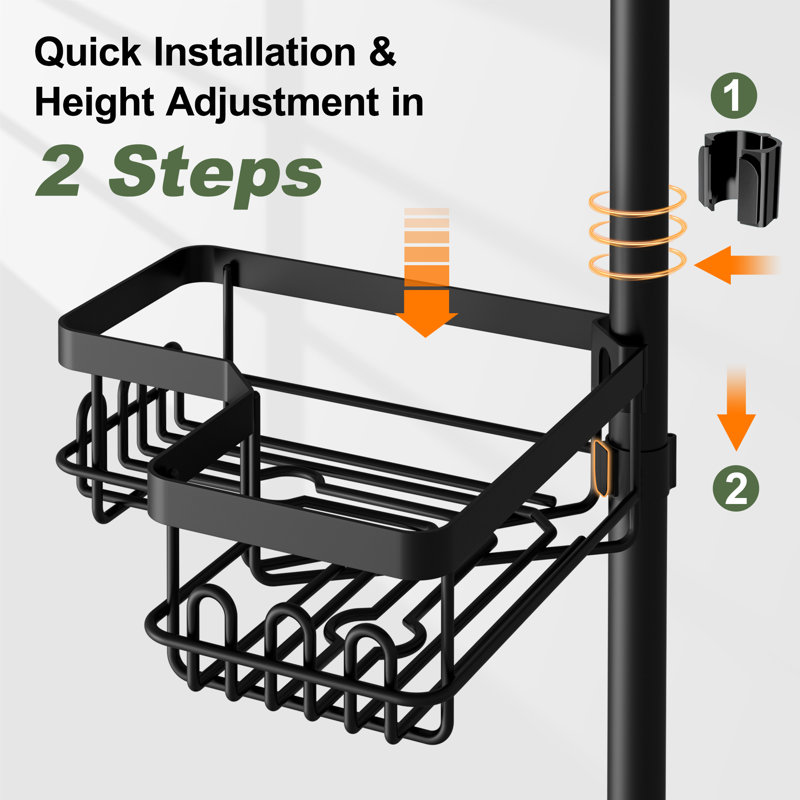 Quick Installation & Height Adjustment in

2 Steps

1

2