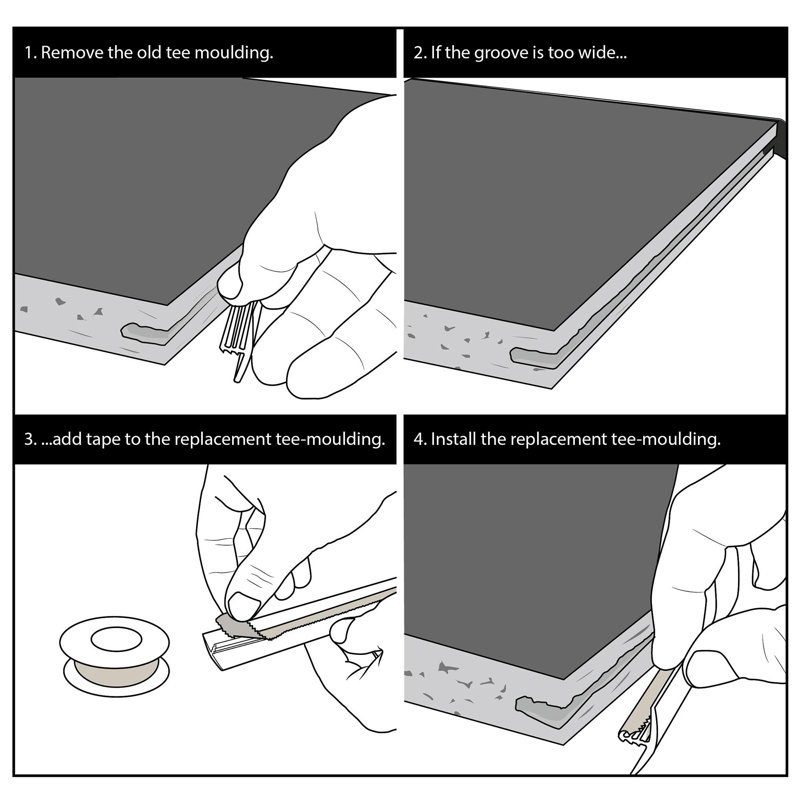 1. Remove the old tee moulding.

2. If the groove is too wide...

3. ...add tape to the replacement tee-moulding.

4. Install the replacement tee-moulding.