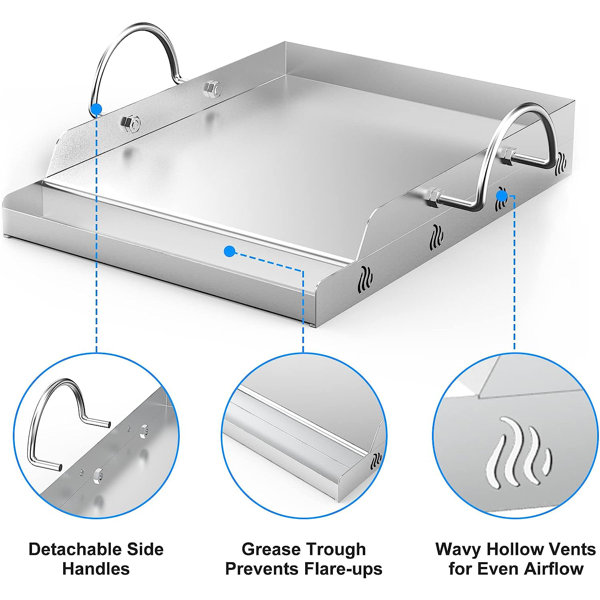 Detachable Side Handles

Grease Trough Prevents Flare-ups

Wavy Hollow Vents for Even Airflow