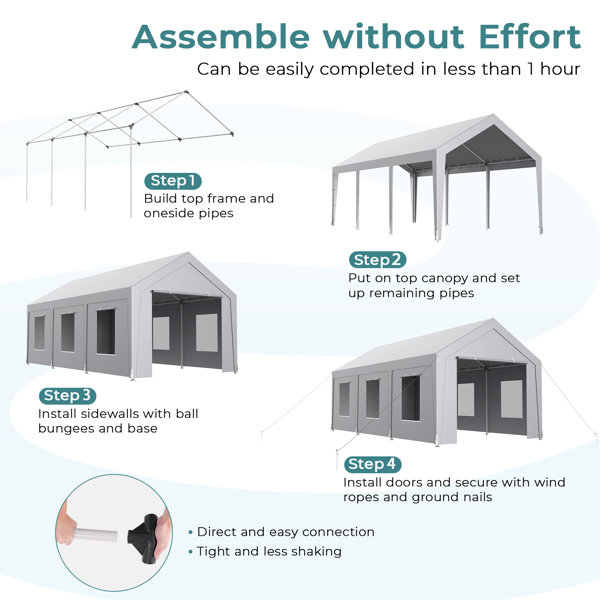 Assemble without Effort

Can be easily completed in less than 1 hour

Step 1
Build top frame and oneside pipes

Step 2
Put on top canopy and set up remaining pipes

Step 3
Install sidewalls with ball bungees and base

Step 4
Install doors and secure with wind ropes and ground nails

• Direct and easy connection
• Tight and less shaking