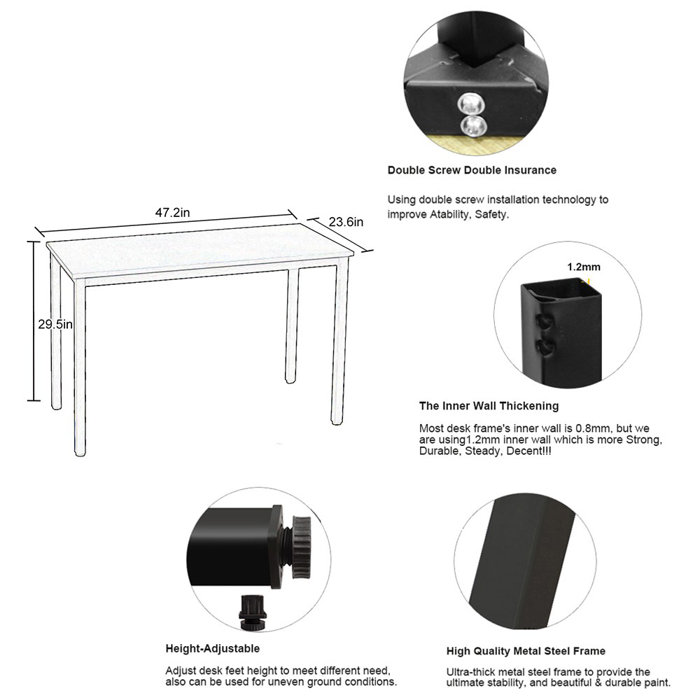 47.2in

23.6in

29.5in

Double Screw Double Insurance

Using double screw installation technology to improve Atability, Safety.

1.2mm

The Inner Wall Thickening

Most desk frame's inner wall is 0.8mm, but we are using1.2mm inner wall which is more Strong, Durable, Steady, Decent!!!

Height-Adjustable

Adjust desk feet height to meet different need, also can be used for uneven ground conditions.

High Quality Metal Steel Frame

Ultra-thick metal steel frame to provide the ultimate stability, and beautiful & durable paint.