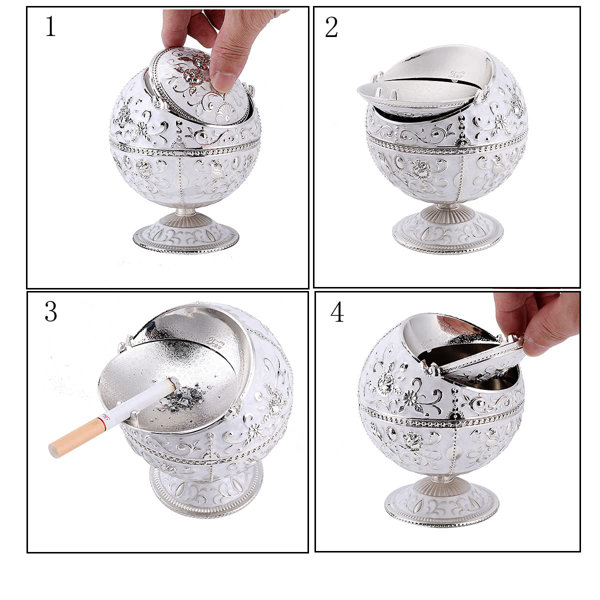 1

2

3

4