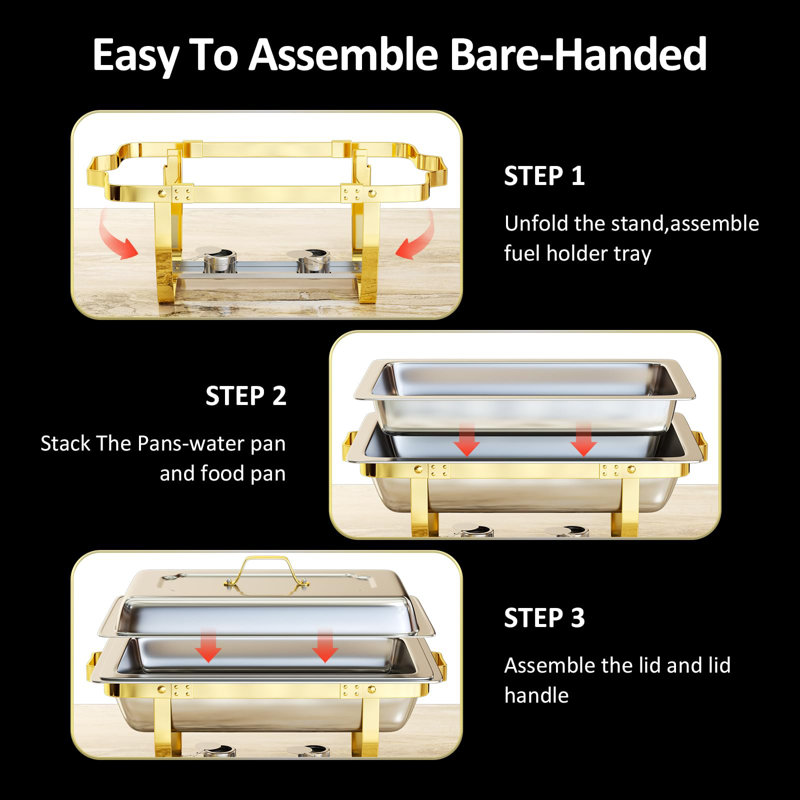 Easy To Assemble Bare-Handed

STEP 1

Unfold the stand,assemble fuel holder tray

STEP 2

Stack The Pans-water pan and food pan

STEP 3

Assemble the lid and lid handle