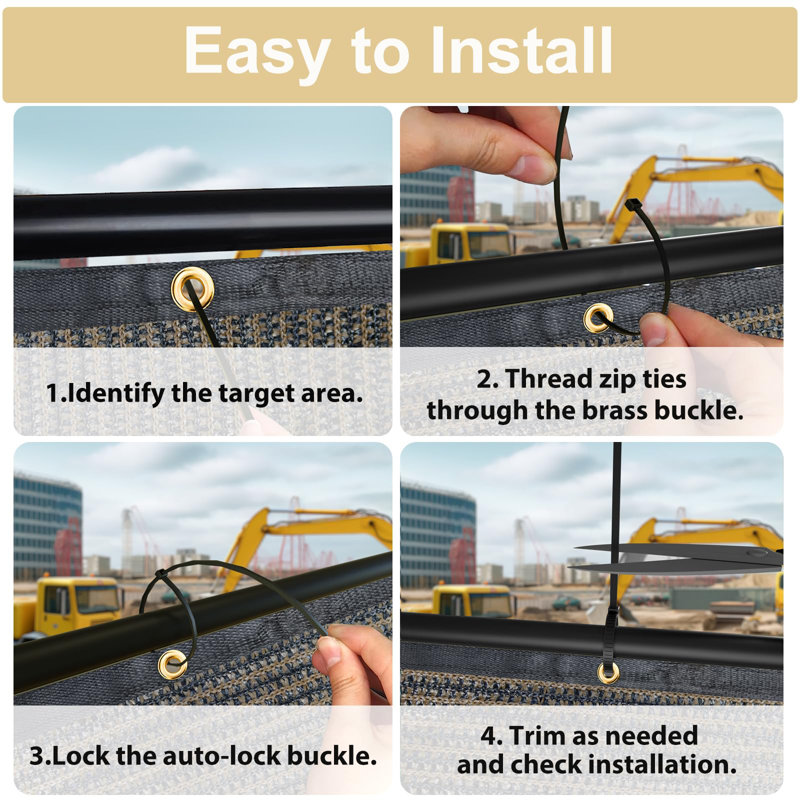 Easy to Install

1.Identify the target area.

2. Thread zip ties through the brass buckle.

3.Lock the auto-lock buckle.

4. Trim as needed and check installation.