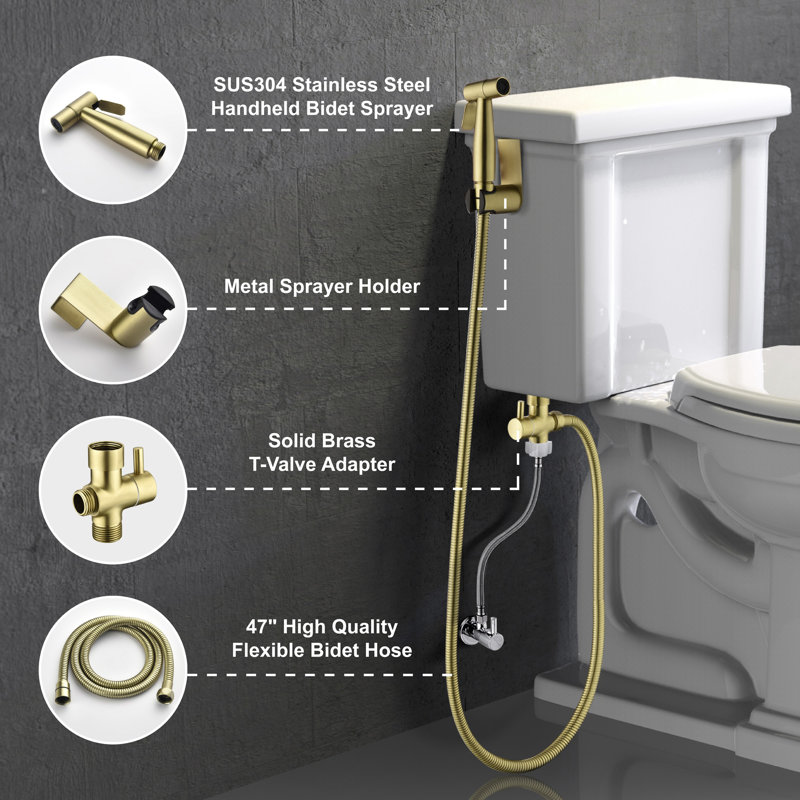 SUS304 Stainless Steel Handheld Bidet Sprayer

Metal Sprayer Holder

Solid Brass T-Valve Adapter

47" High Quality Flexible Bidet Hose