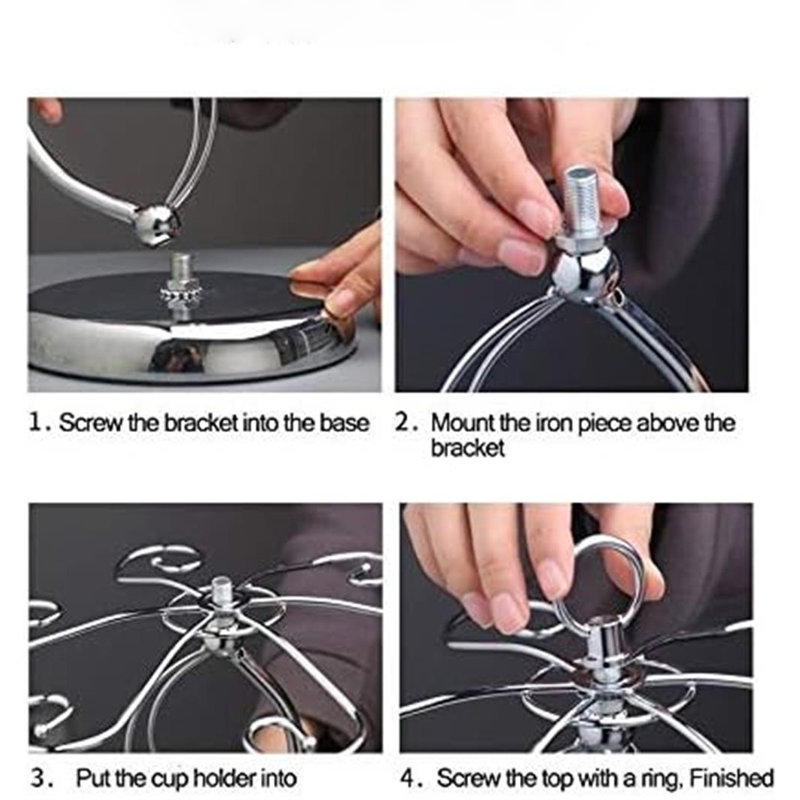 1. Screw the bracket into the base

2. Mount the iron piece above the bracket

3. Put the cup holder into

4. Screw the top with a ring, Finished